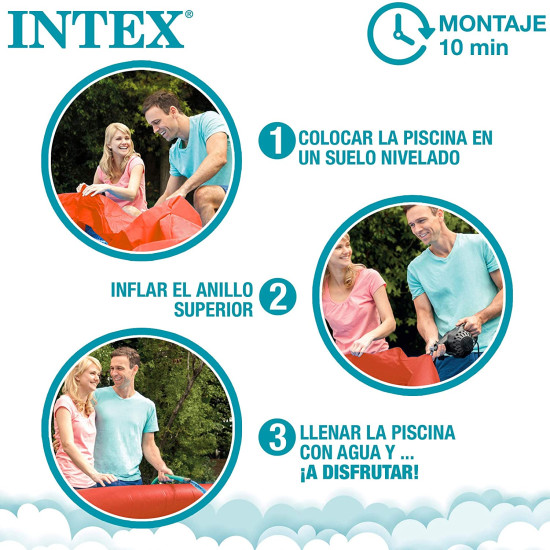 INTEX®

MONTAJE
10 min

1 COLOCAR LA PISCINA EN UN SUELO NIVELADO

INFLAR EL ANILLO SUPERIOR 2

3 LLENAR LA PISCINA CON AGUA Y ... ¡A DISFRUTAR!